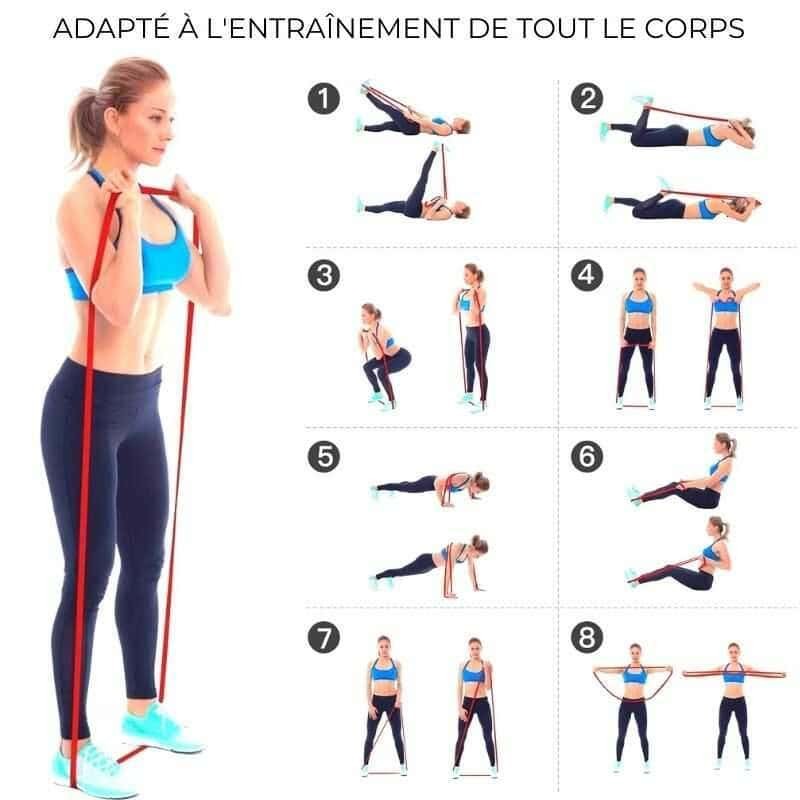 ADAPTÉ À L'ENTRAÎNEMENT DE TOUT LE CORPS

1

2

3

4

5

6

7

8