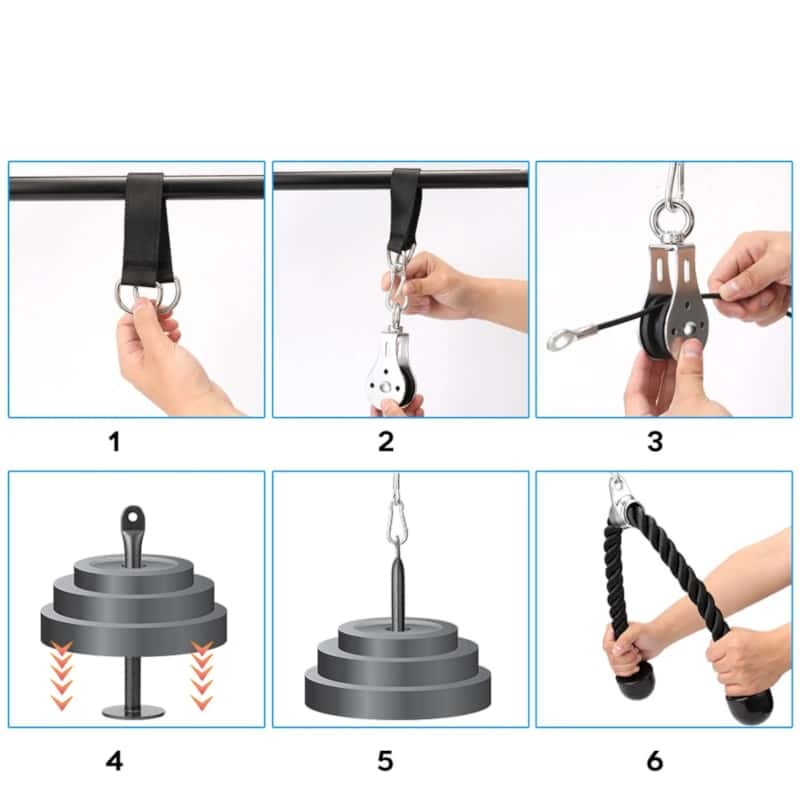 1

2

3

4

5

6